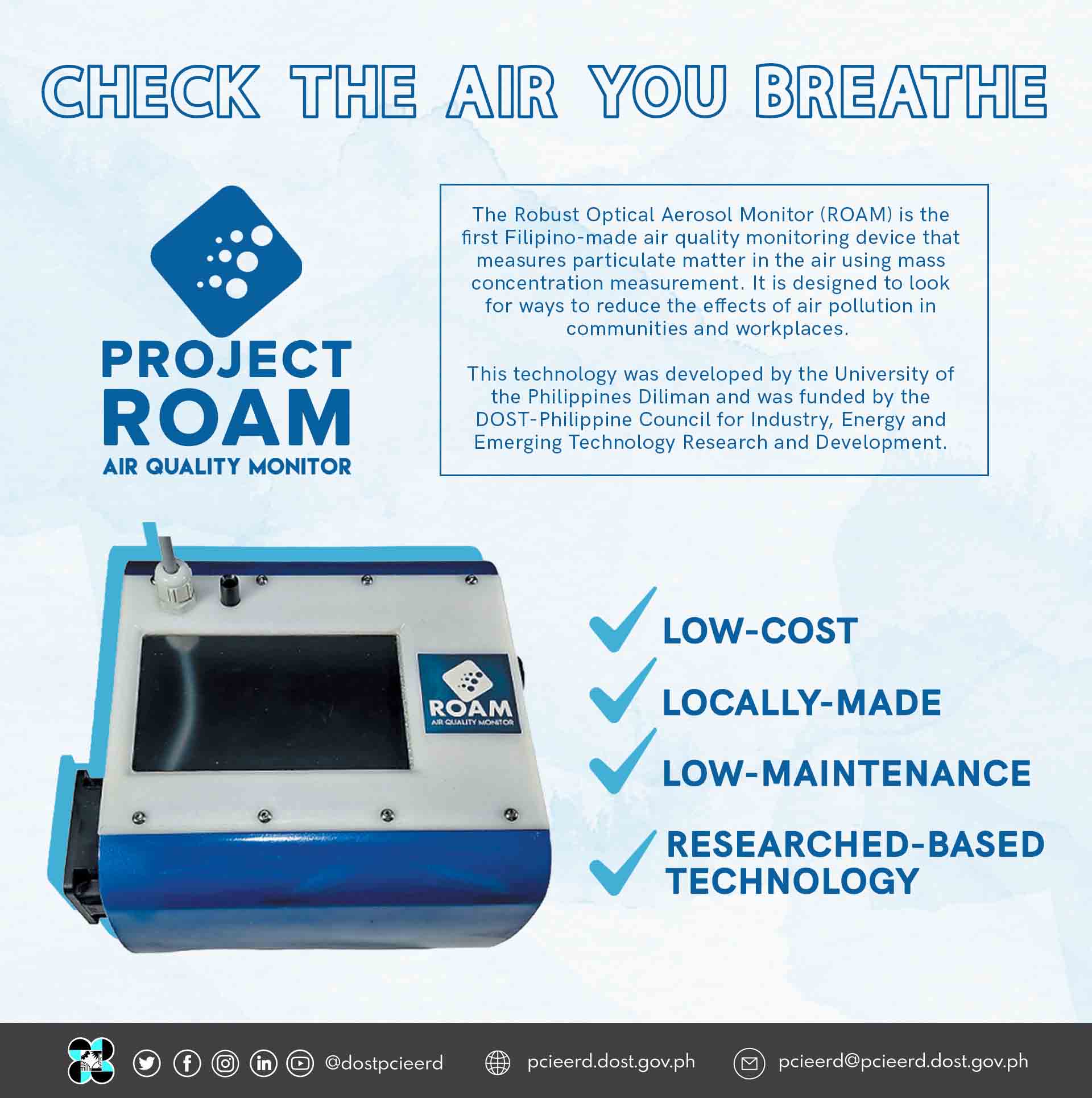 CHECK THE AIR YOU BREATHE

PROJECT
ROAM
AIR QUALITY MONITOR

The Robust Optical Aerosol Monitor (ROAM) is the first Filipino-made air quality monitoring device that measures particulate matter in the air using mass concentration measurement. It is designed to look for ways to reduce the effects of air pollution in communities and workplaces.

This technology was developed by the University of the Philippines Diliman and was funded by the DOST-Philippine Council for Industry, Energy and Emerging Technology Research and Development.

ROAM
AIR QUALITY MONITOR

LOW-COST
LOCALLY-MADE
LOW-MAINTENANCE
RESEARCHED-BASED TECHNOLOGY

@dostpcieerd
pcieerd.dost.gov.ph
pcieerd@pcieerd.dost.gov.ph